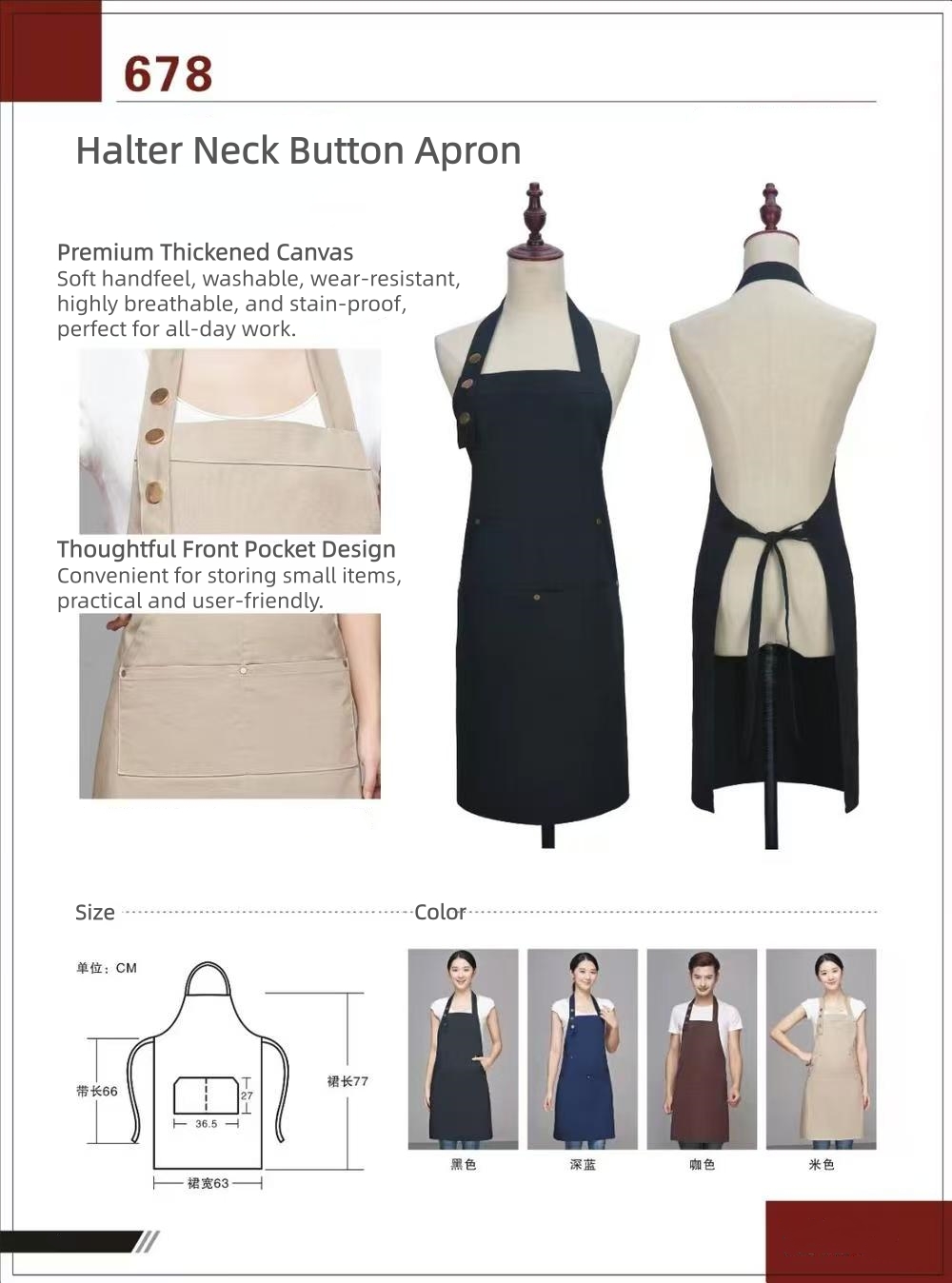 678

Halter Neck Button Apron

Premium Thickened Canvas
Soft handfeel, washable, wear-resistant, highly breathable, and stain-proof, perfect for all-day work.

Thoughtful Front Pocket Design
Convenient for storing small items, practical and user-friendly.

Size

Color

单位：CM

带长66

27

36.5

裙长77

裙宽63

黑色

深蓝

咖色

米色